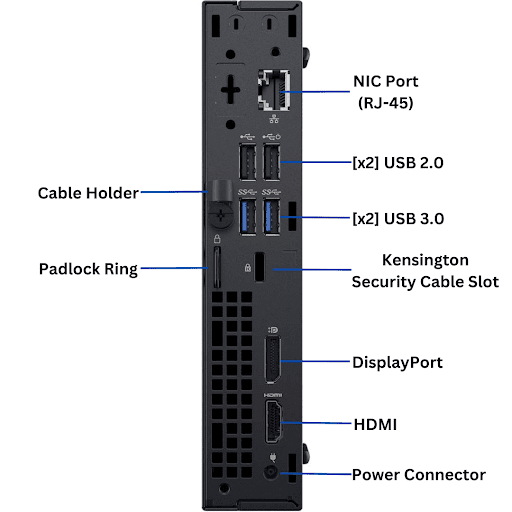 NIC Port
(RJ-45)

[x2] USB 2.0

Cable Holder

[x2] USB 3.0

Padlock Ring

Kensington
Security Cable Slot

DisplayPort

HDMI

HDMI

Power Connector